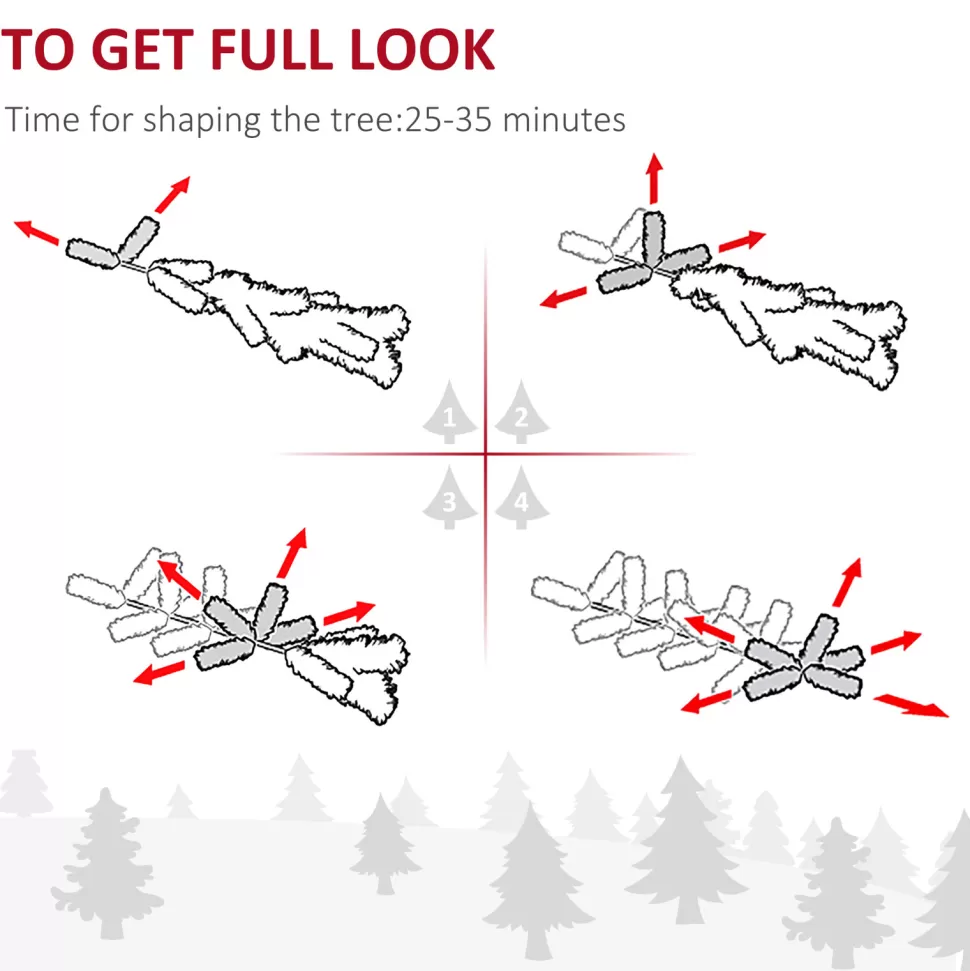 TO GET FULL LOOK

Time for shaping the tree:25-35 minutes

1 2

3 4