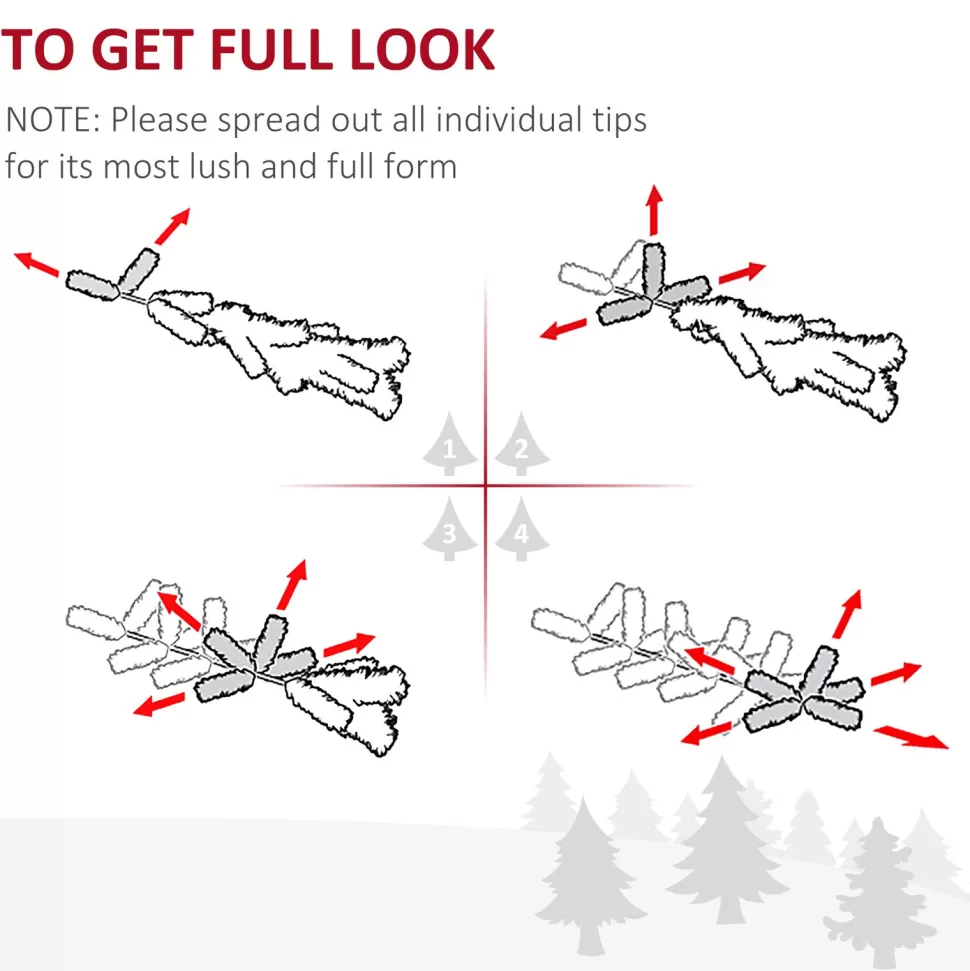 TO GET FULL LOOK

NOTE: Please spread out all individual tips for its most lush and full form

1
2
3
4